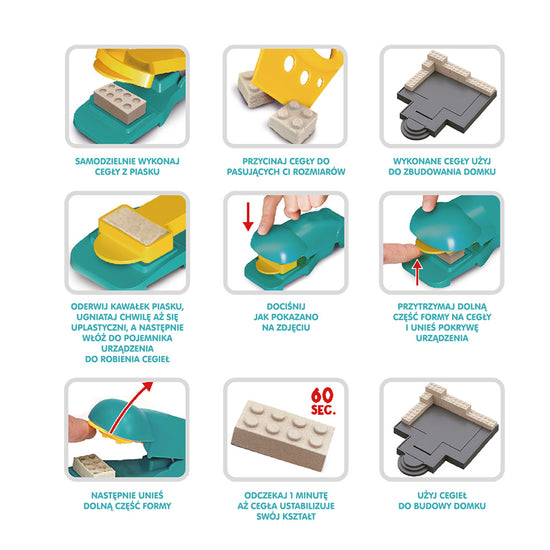 SAMODZIELNIE WYKONAJ CEGŁY Z PIASKU

PRZYCINAJ CEGŁY DO PASUJĄCYCH CI ROZMIARÓW

WYKONANE CEGŁY UŻYJ DO ZBUDOWANIA DOMKU

ODERWIJ KAWAŁEK PIASKU, UGNIATAJ CHWILĘ AŻ SIĘ UPLASTYCZNI, A NASTĘPNIE WŁÓŻ DO POJEMNIKA URZĄDZENIA DO ROBIENIA CEGIEŁ

DOCIŚNIJ JAK POKAZANO NA ZDJĘCIU

PRZYTRZYMAJ DOLNĄ CZĘŚĆ FORMY NA CEGŁY I UNIEŚ POKRYWĘ URZĄDZENIA

NASTĘPNIE UNIEŚ DOLNĄ CZĘŚĆ FORMY

60 SEC.

ODCZEKAJ 1 MINUTĘ AŻ CEGŁA USTABILIZUJE SWÓJ KSZTAŁT

UŻYJ CEGIEŁ DO BUDOWY DOMKU